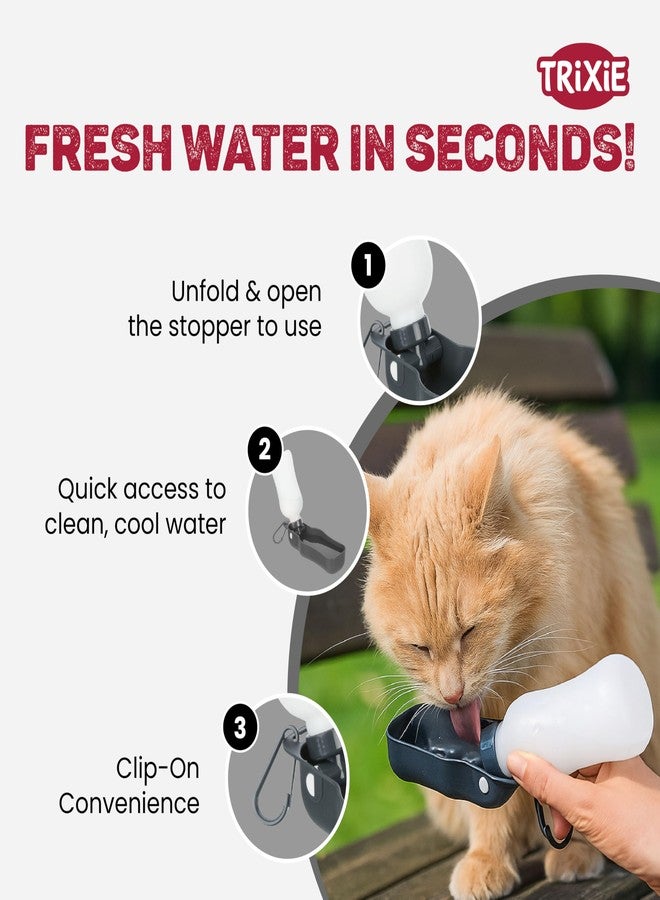 TRIXIE

FRESH WATER IN SECONDS!

1

Unfold & open the stopper to use

2

Quick access to clean, cool water

3

Clip-On Convenience